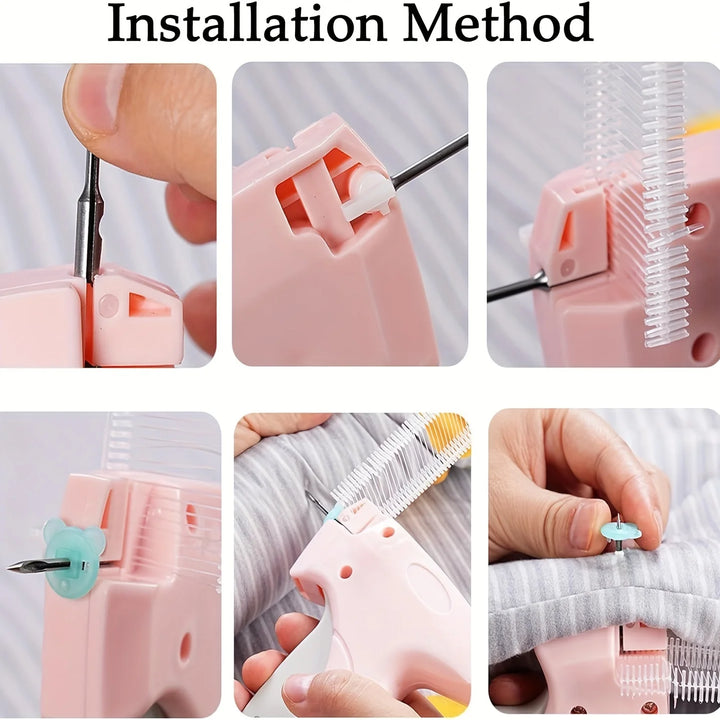 Installation Method