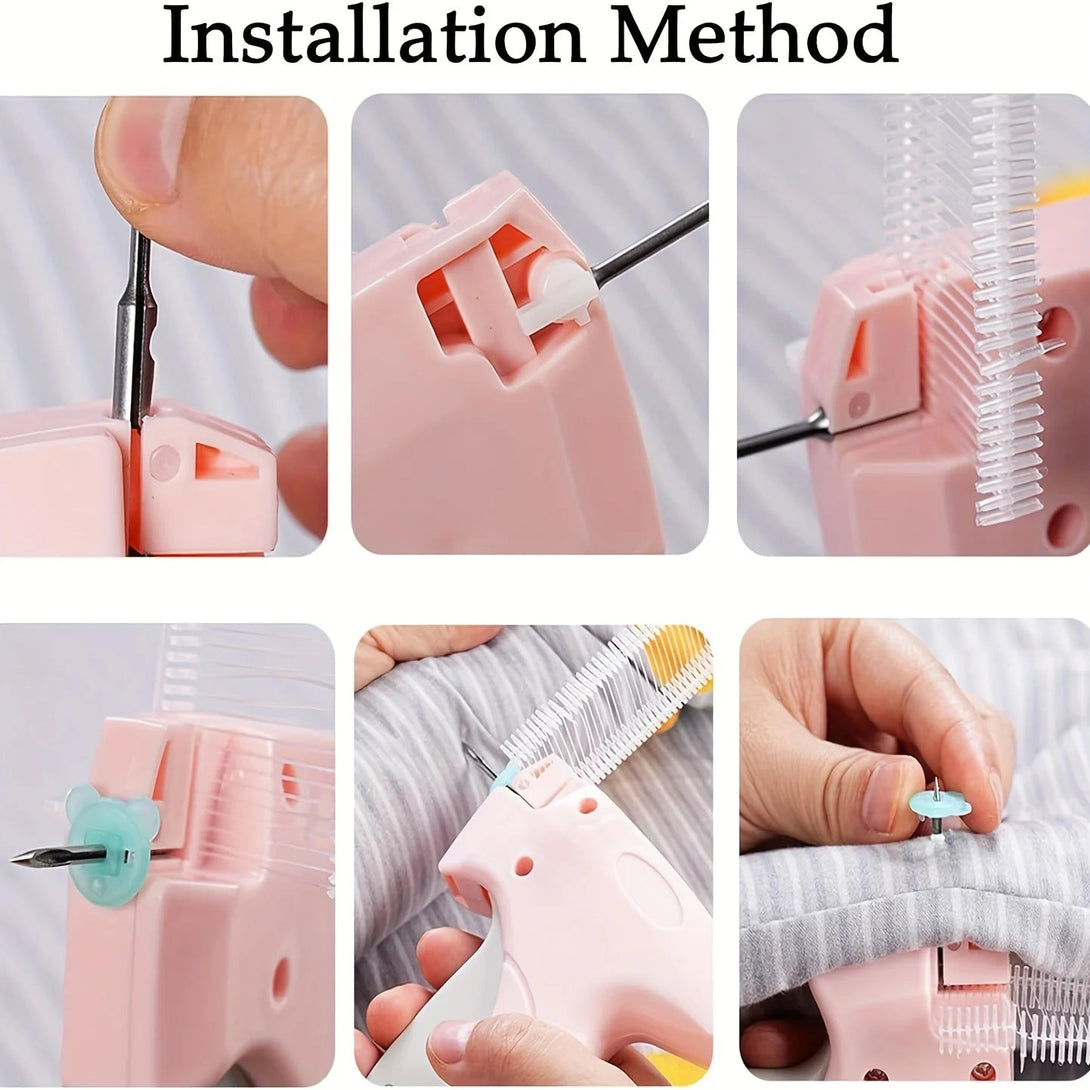 Installation Method