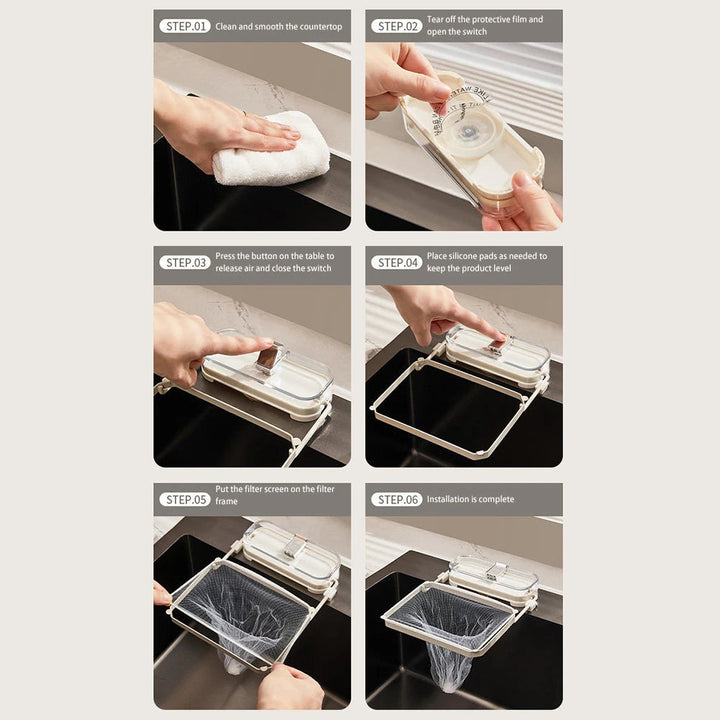 STEP.01 Clean and smooth the countertop

STEP.02 Tear off the protective film and open the switch

LIKE WATER

STEP.03 Press the button on the table to release air and close the switch

STEP.04 Place silicone pads as needed to keep the product level

STEP.05 Put the filter screen on the filter frame

STEP.06 Installation is complete