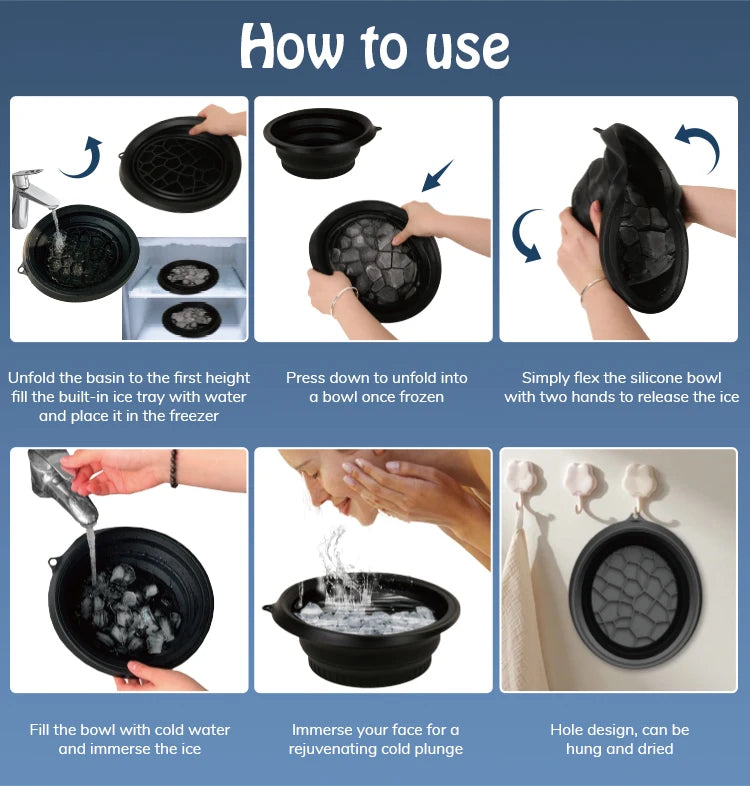 How to use

Unfold the basin to the first height fill the built-in ice tray with water and place it in the freezer

Press down to unfold into a bowl once frozen

Simply flex the silicone bowl with two hands to release the ice

Fill the bowl with cold water and immerse the ice

Immerse your face for a rejuvenating cold plunge

Hole design, can be hung and dried