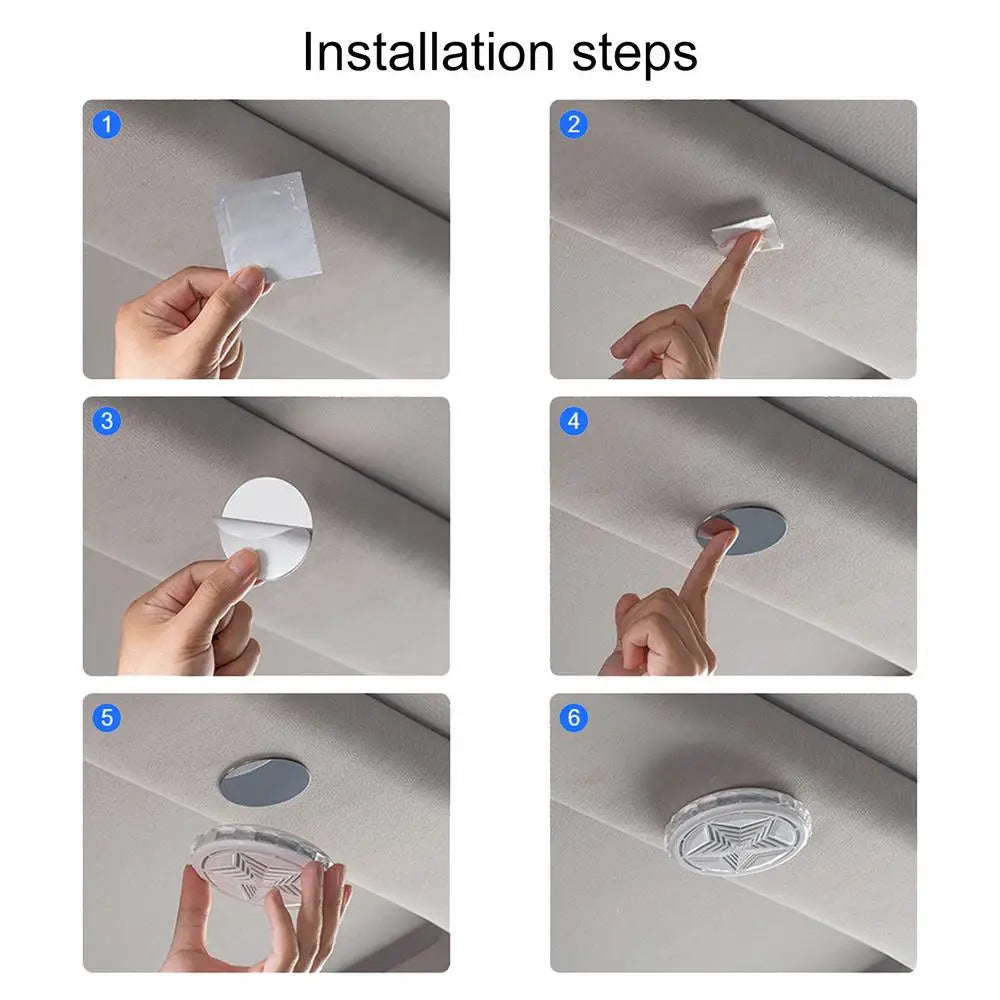 Installation steps

1

2

3

4

5

6