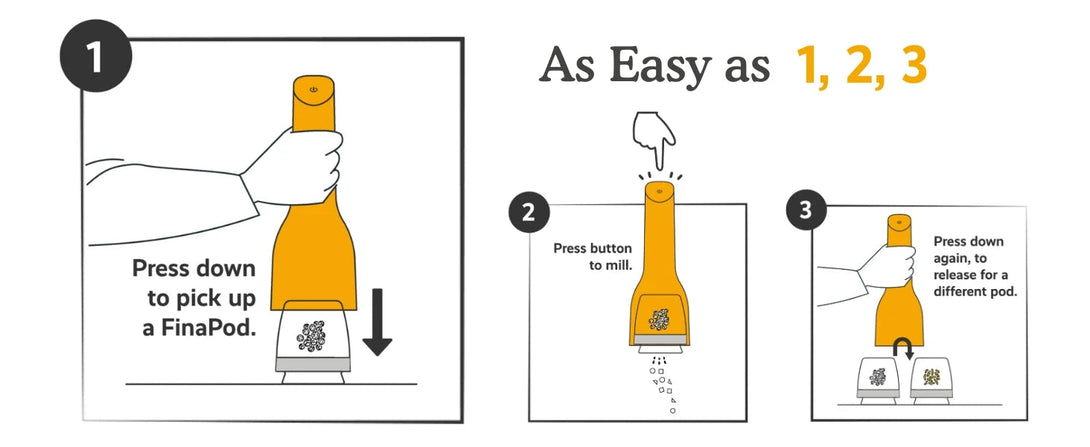 1

Press down to pick up a FinaPod.

As Easy as 1, 2, 3

2

Press button to mill.

3

Press down again, to release for a different pod.