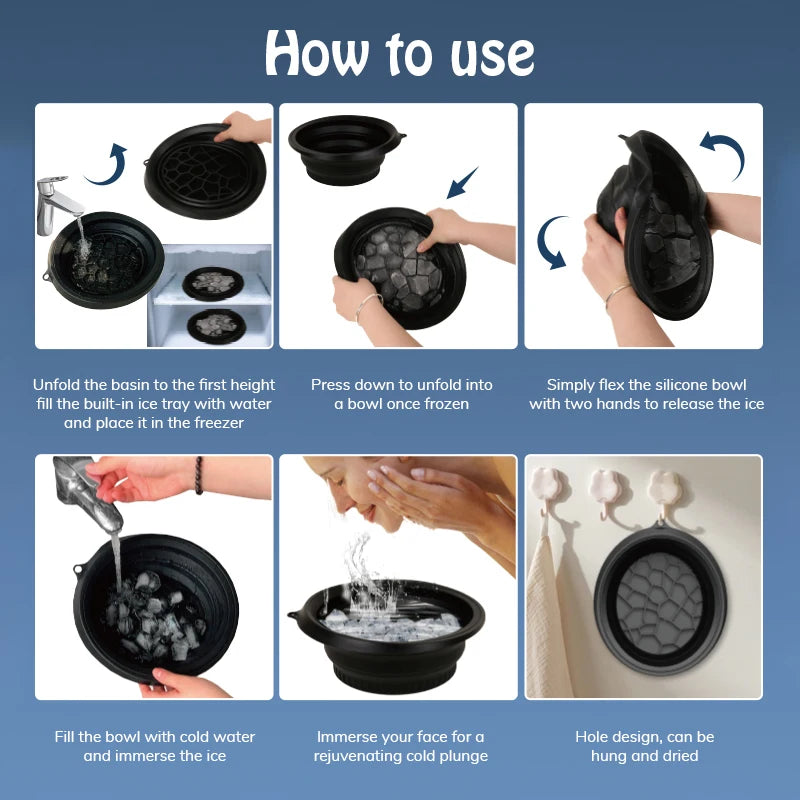 How to use

Unfold the basin to the first height fill the built-in ice tray with water and place it in the freezer

Press down to unfold into a bowl once frozen

Simply flex the silicone bowl with two hands to release the ice

Fill the bowl with cold water and immerse the ice

Immerse your face for a rejuvenating cold plunge

Hole design, can be hung and dried