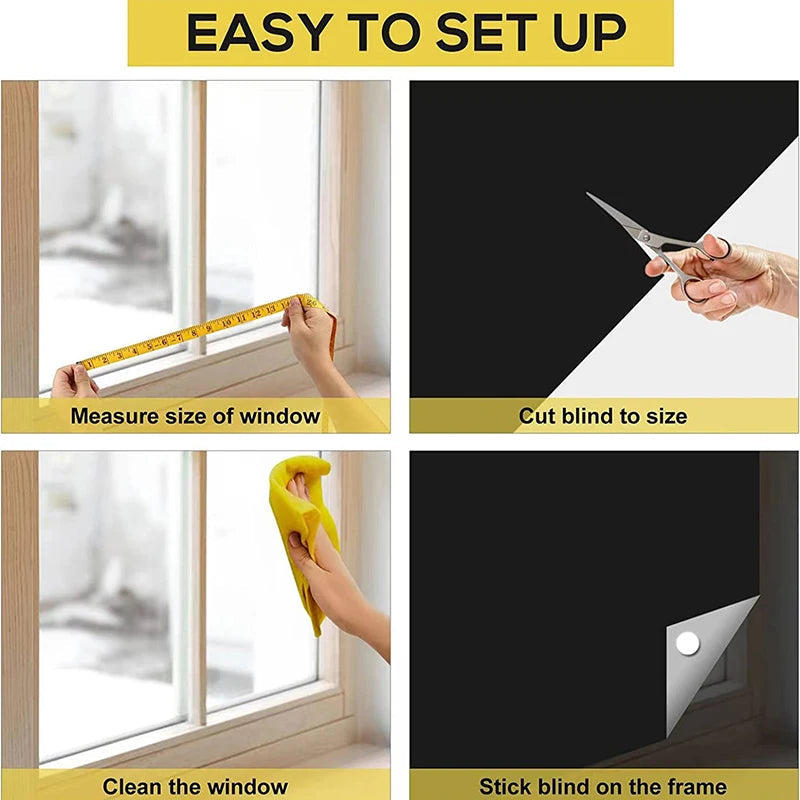 EASY TO SET UP

Measure size of window

Cut blind to size

Clean the window

Stick blind on the frame