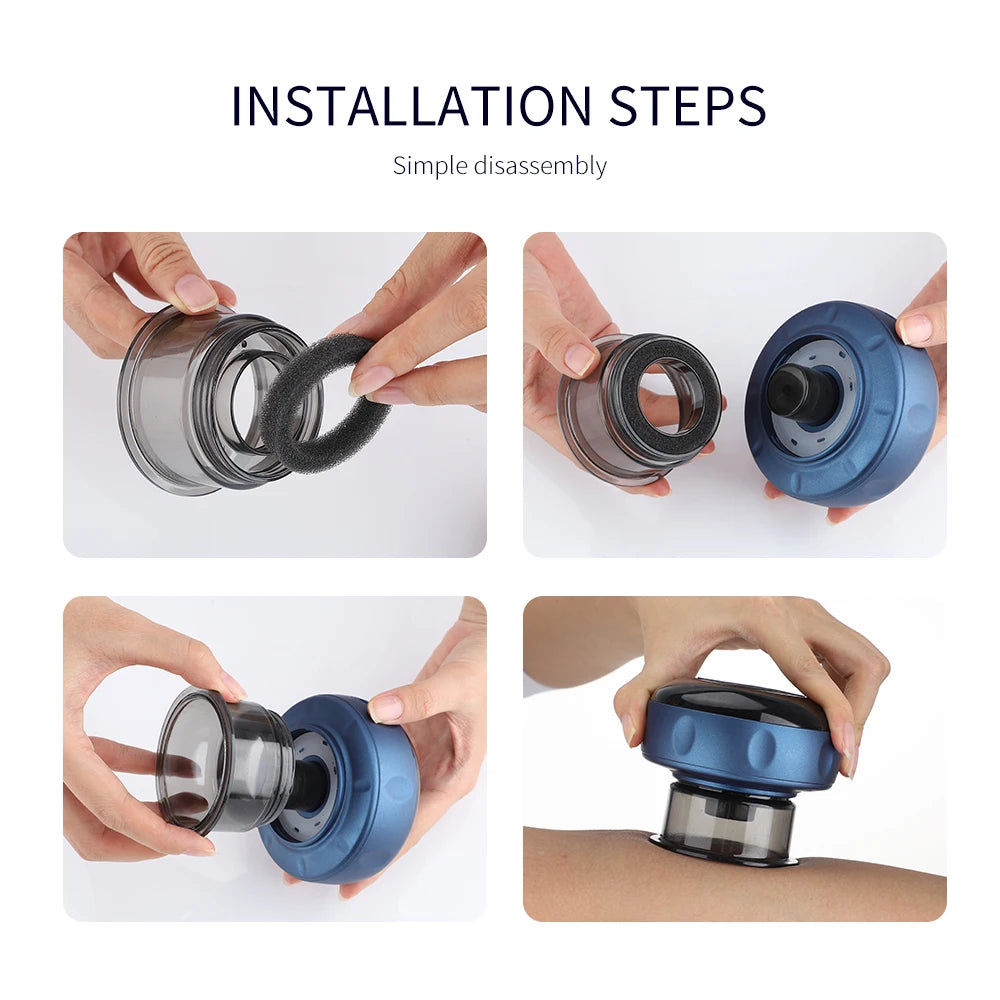 INSTALLATION STEPS

Simple disassembly