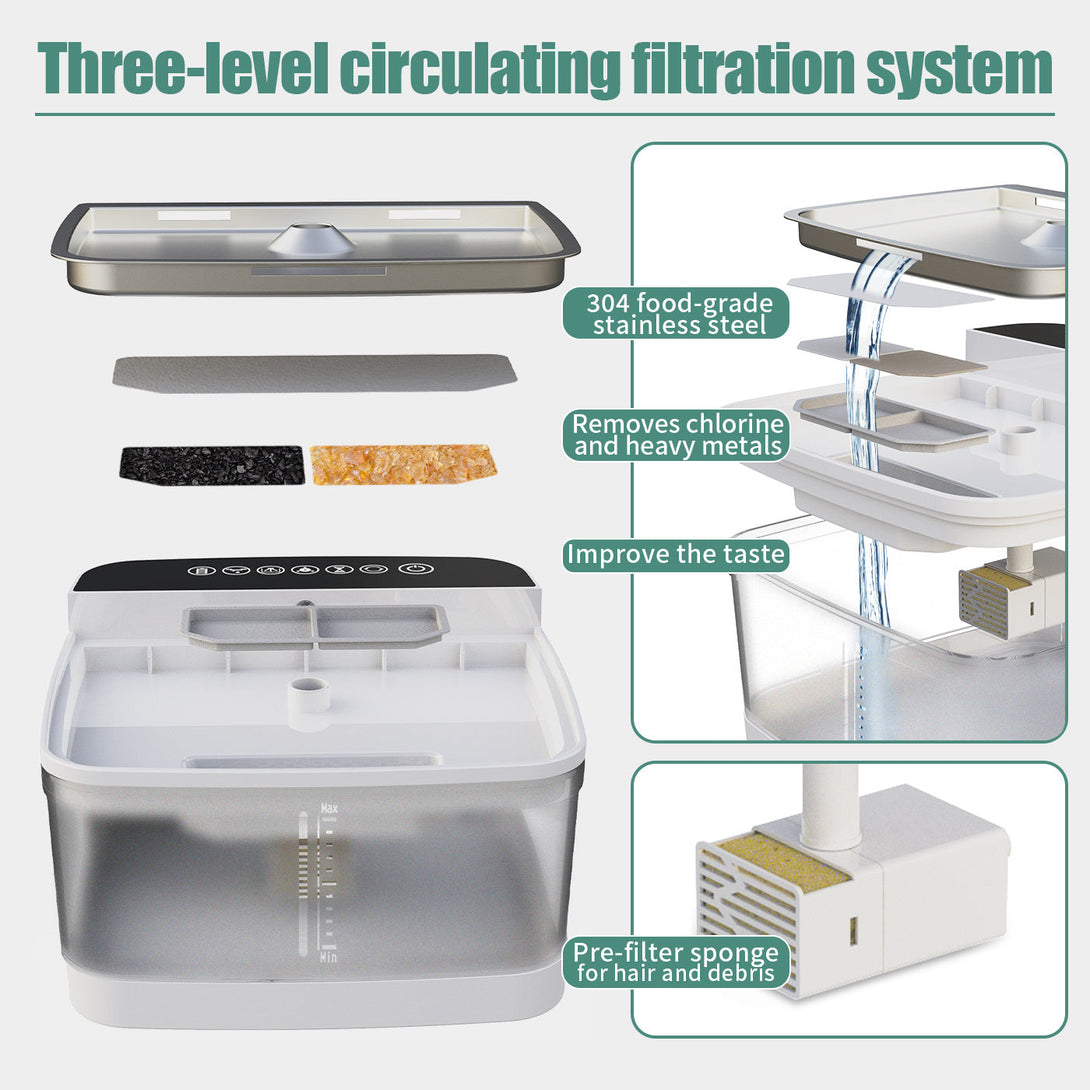 Three-level circulating filtration system

304 food-grade stainless steel

Removes chlorine and heavy metals

Improve the taste

Max

Min

Pre-filter sponge for hair and debris