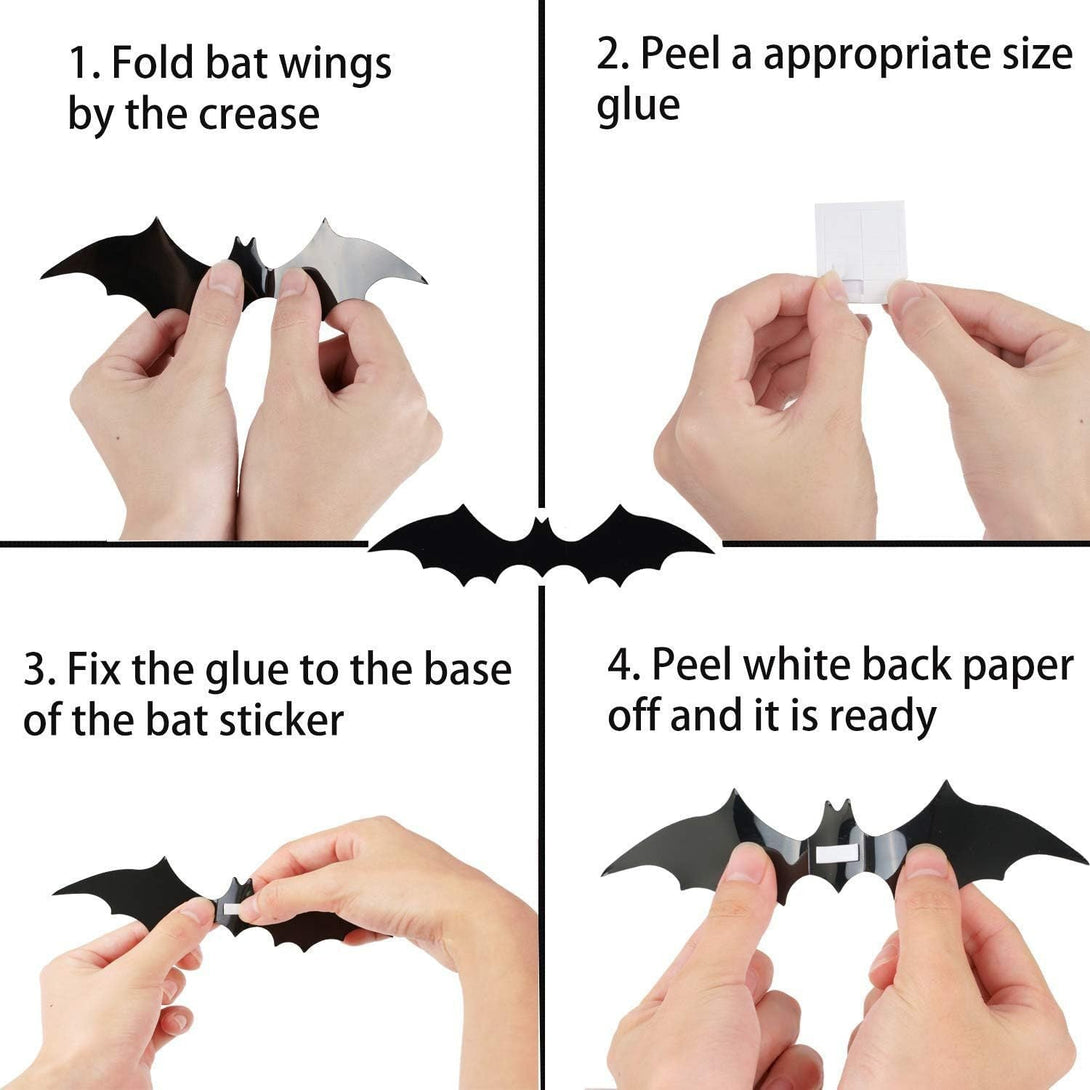 1. Fold bat wings by the crease

2. Peel a appropriate size glue

3. Fix the glue to the base of the bat sticker

4. Peel white back paper off and it is ready